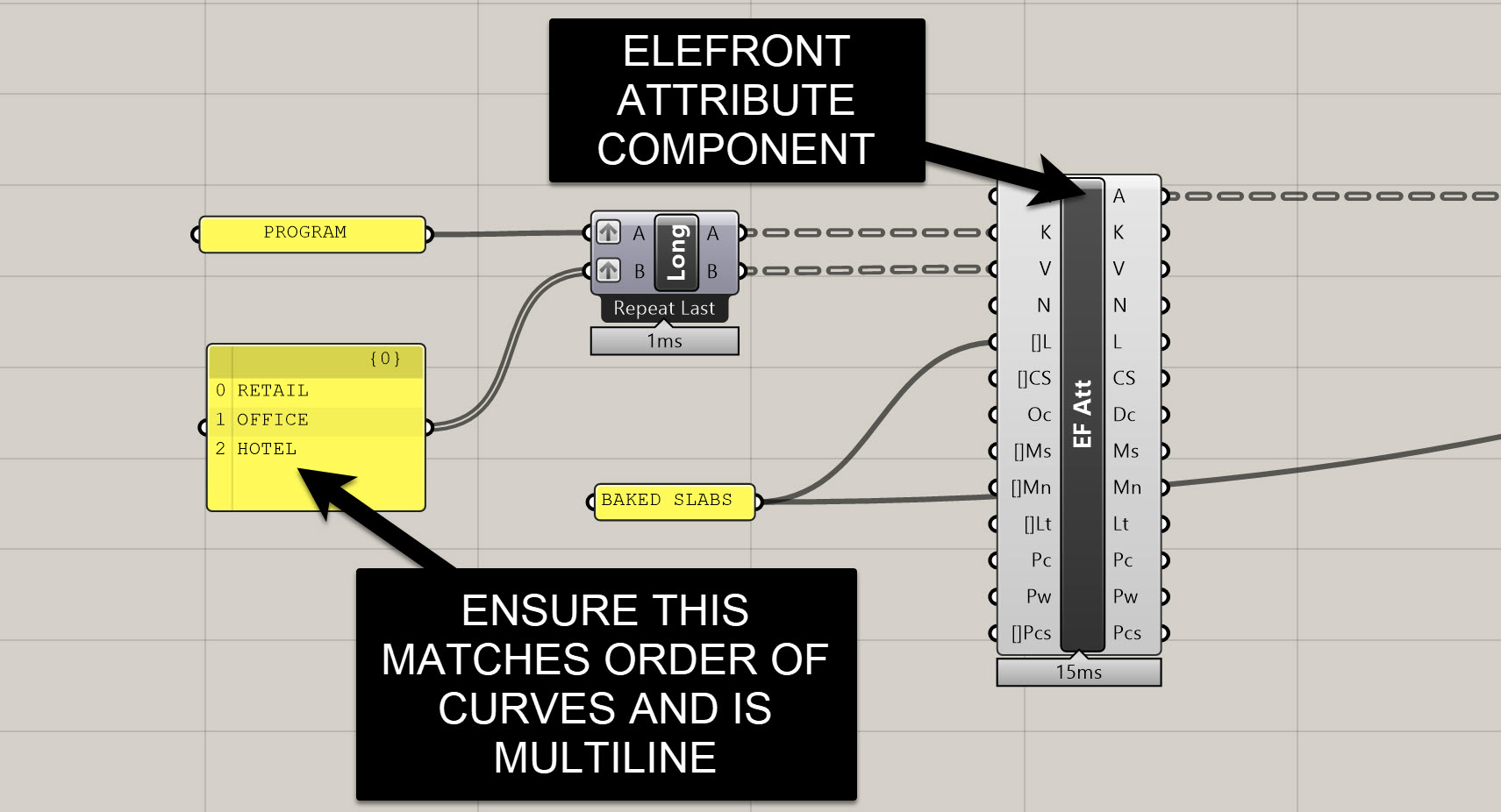 ELEFRONT ATTRIBUTE COMPONENT

PROGRAM

A
B
Long
A
B
Repeat Last
1ms

{0}
0 RETAIL
1 OFFICE
2 HOTEL

BAKED SLABS

K
V
N
[]L
[]CS
Oc
[]Ms
[]Mn
[]Lt
Pc
Pw
[]Pcs
EF Att
A
K
V
N
L
CS
Dc
Ms
Mn
Lt
Pc
Pw
Pcs
15ms

ENSURE THIS MATCHES ORDER OF CURVES AND IS MULTILINE